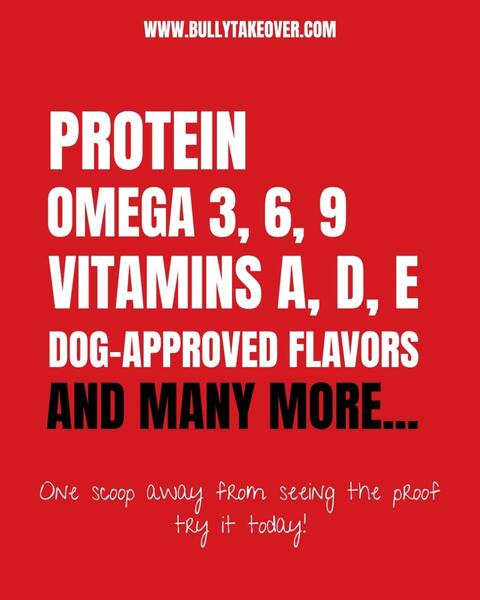 WWW.BULLYTAKEOVER.COM

PROTEIN
OMEGA 3, 6, 9
VITAMINS A, D, E
DOG-APPROVED FLAVORS
AND MANY MORE...

One scoop away from seeing the proof
try it today!