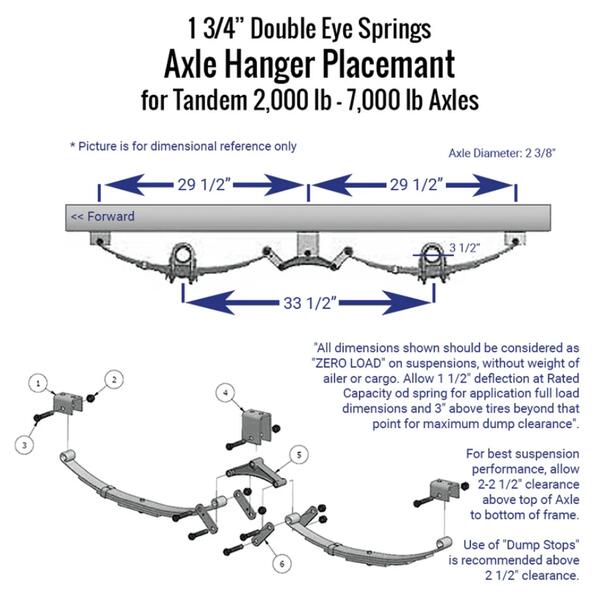 1 3/4" Double Eye Springs
Axle Hanger Placemant
for Tandem 2,000 lb - 7,000 lb Axles

* Picture is for dimensional reference only

Axle Diameter: 2 3/8"

29 1/2"

29 1/2"

<< Forward

3 1/2"

33 1/2"

"All dimensions shown should be considered as "ZERO LOAD" on suspensions, without weight of ailer or cargo. Allow 1 1/2" deflection at Rated Capacity od spring for application full load dimensions and 3" above tires beyond that point for maximum dump clearance".

For best suspension performance, allow 2-2 1/2" clearance above top of Axle to bottom of frame.

Use of "Dump Stops" is recommended above 2 1/2" clearance.

1

2

3

4

5

6